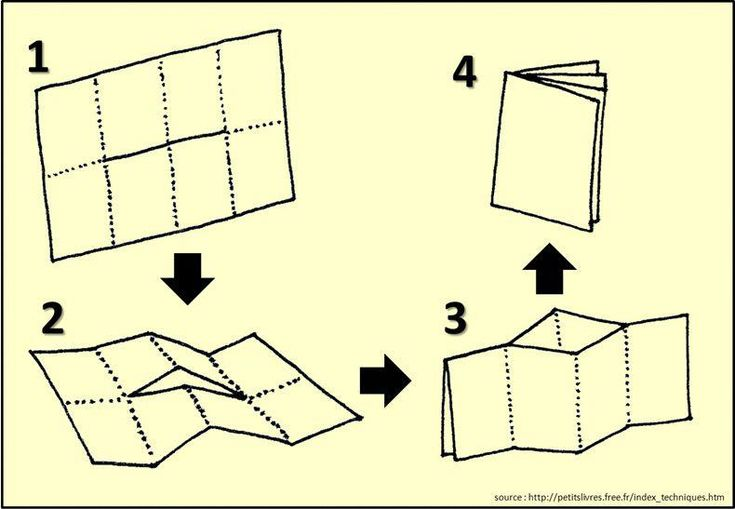 1

4

2

3

source : http://petitslivres.free.fr/index_techniques.htm